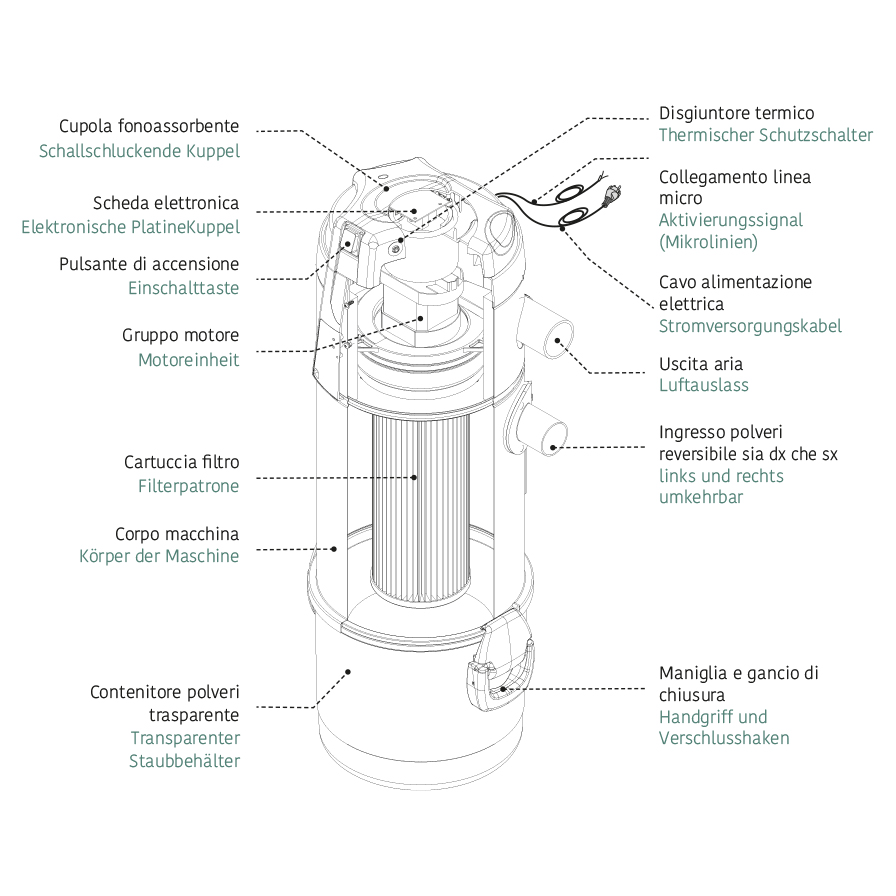 Cupola fonoassorbente
Schallschluckende Kuppel

Scheda elettronica
Elektronische PlatineKuppel

Pulsante di accensione
Einschalttaste

Gruppo motore
Motoreinheit

Cartuccia filtro
Filterpatrone

Corpo macchina
Körper der Maschine

Contenitore polveri trasparente
Transparenter Staubbehälter

Disgiuntore termico
Thermischer Schutzschalter

Collegamento linea micro
Aktivierungssignal (Mikrolinien)

Cavo alimentazione elettrica
Stromversorgungskabel

Uscita aria
Luftauslass

Ingresso polveri reversibile sia dx che sx
links und rechts umkehrbar

Maniglia e gancio di chiusura
Handgriff und Verschlusshaken