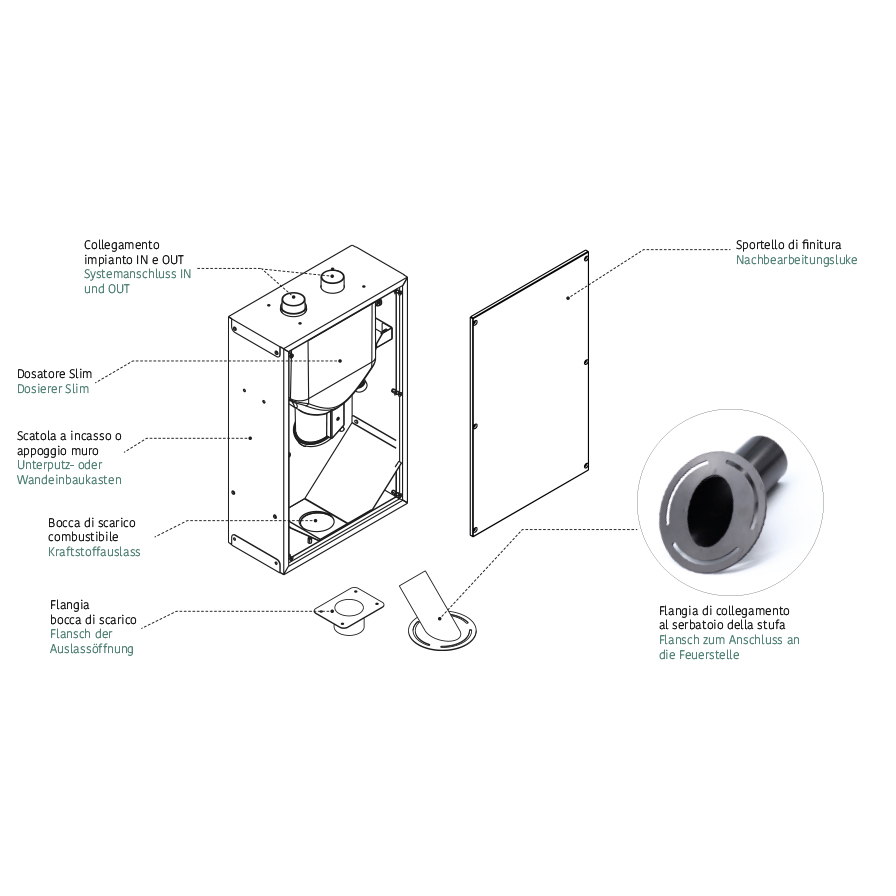 Collegamento
impianto IN e OUT
Systemanschluss IN
und OUT

Dosatore Slim
Dosierer Slim

Scatola a incasso o
appoggio muro
Unterputz- oder
Wandeinbaukasten

Bocca di scarico
combustibile
Kraftstoffauslass

Flangia
bocca di scarico
Flansch der
Auslassöffnung

Sportello di finitura
Nachbearbeitungsluke

Flangia di collegamento
al serbatoio della stufa
Flansch zum Anschluss an
die Feuerstelle