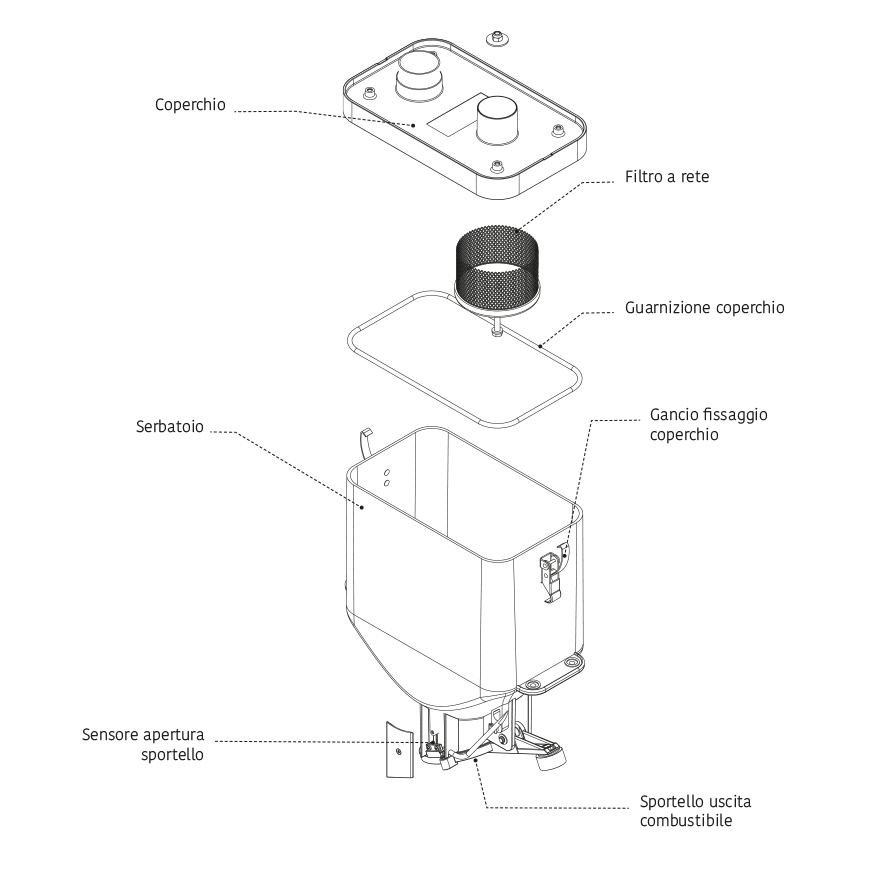 Coperchio

Filtro a rete

Guarnizione coperchio

Serbatoio

Gancio fissaggio coperchio

Sensore apertura sportello

Sportello uscita combustibile