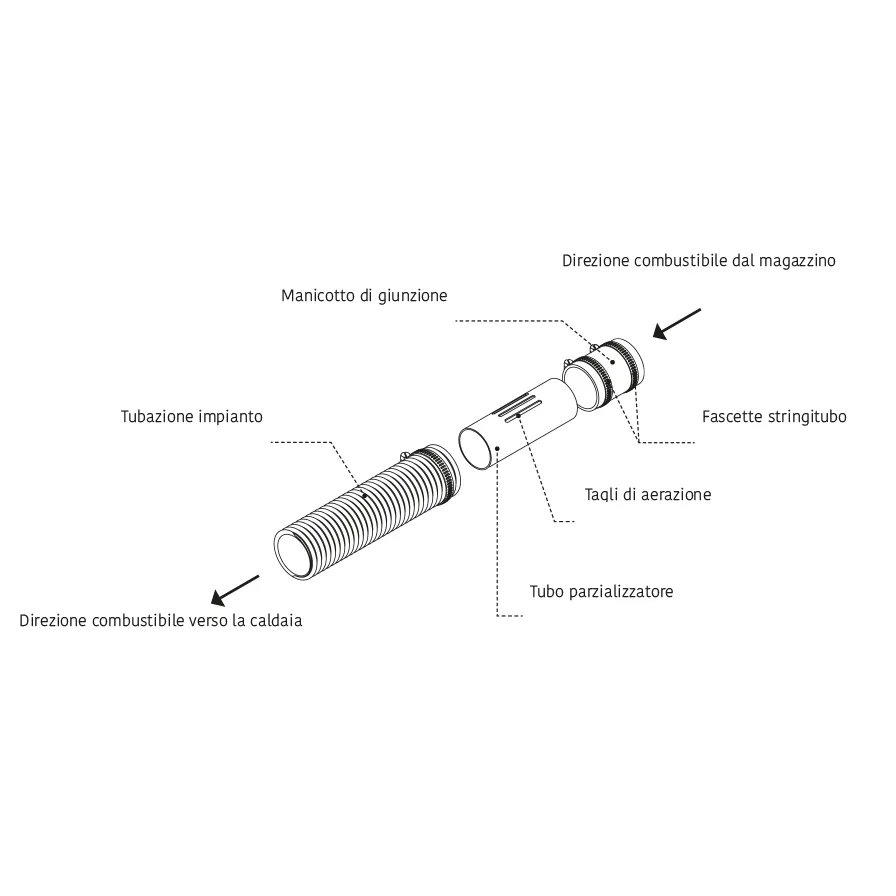 Direzione combustibile dal magazzino

Manicotto di giunzione

Tubazione impianto

Fascette stringitubo

Tagli di aerazione

Tubo parzializzatore

Direzione combustibile verso la caldaia