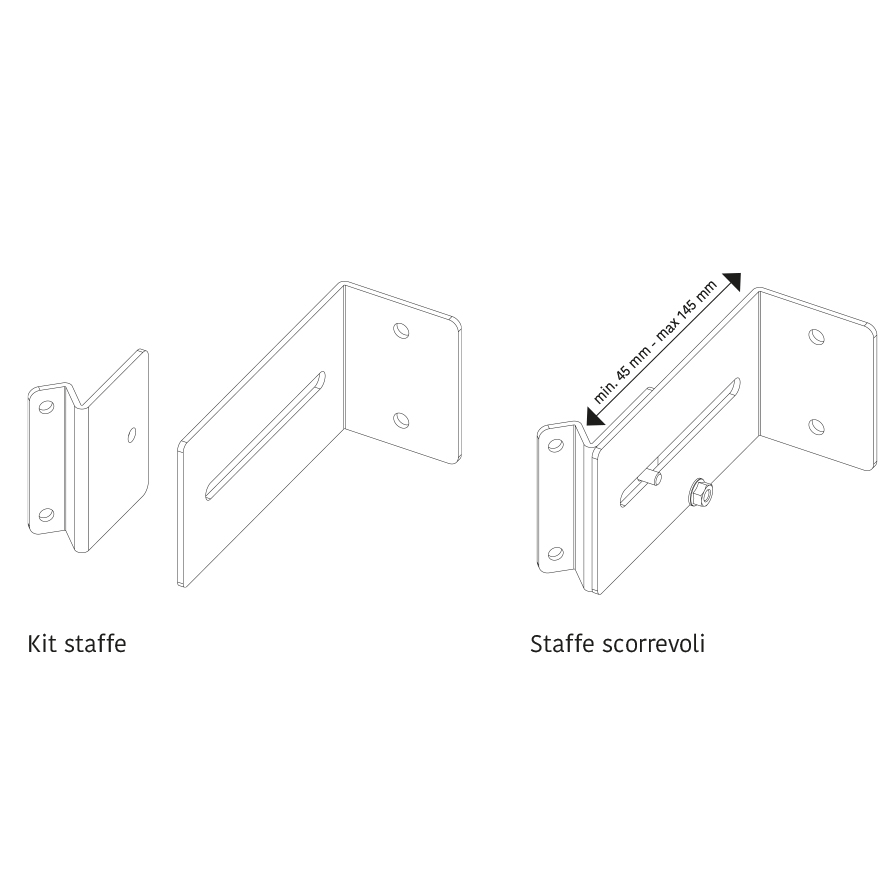 min. 45 mm - max 145 mm

Kit staffe

Staffe scorrevoli