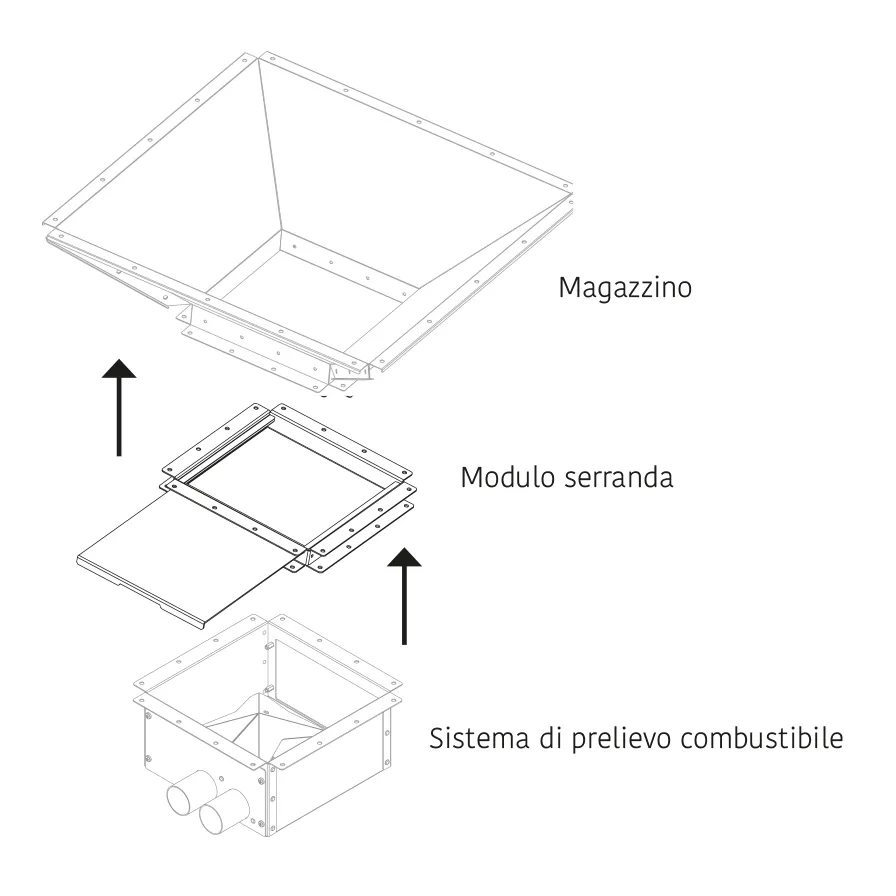 Magazzino

Modulo serranda

Sistema di prelievo combustibile