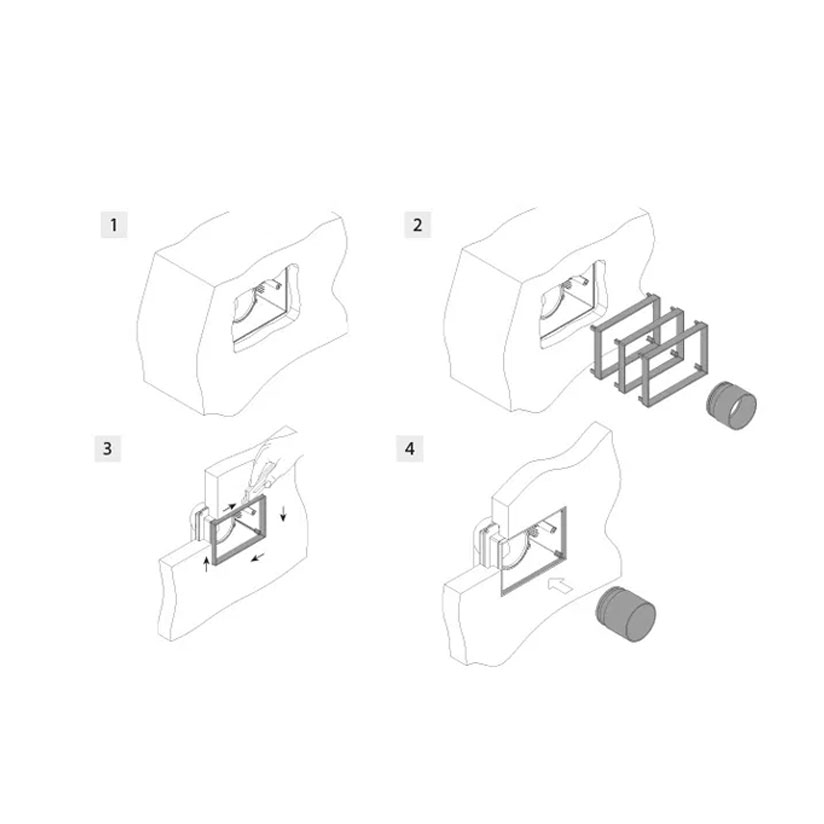 1

2

3

4